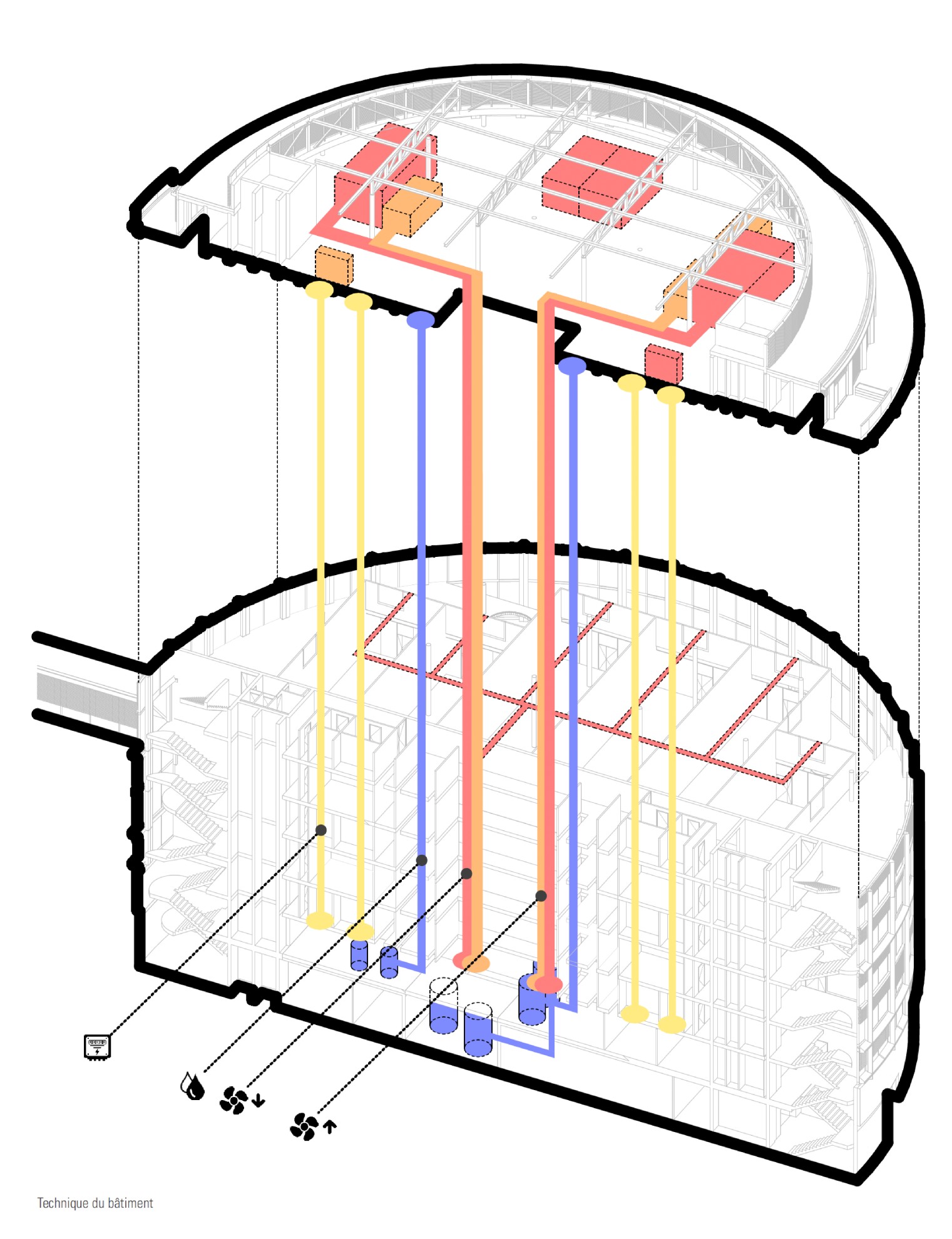 Technique du bâtiment