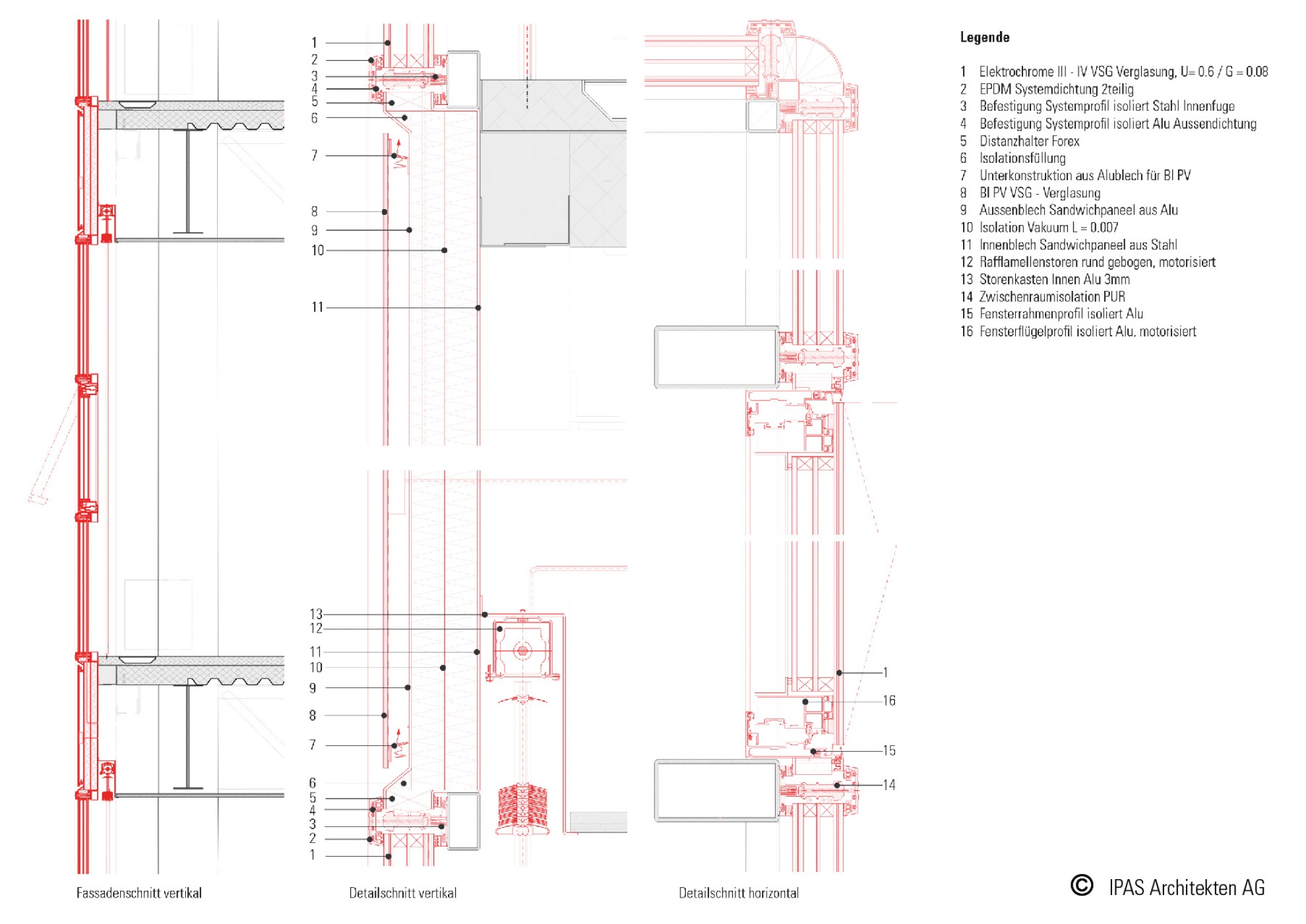 1
2
3
4
5
6
7
8
9
10
11

13
12
11
10
9
8
7
6
5
4
3
2
1

1
16
15
14

Legende

1 Elektrochrome III - IV VSG Verglasung, U= 0.6 / G = 0.08
2 EPDM Systemdichtung 2teilig
3 Befestigung Systemprofil isoliert Stahl Innenfuge
4 Befestigung Systemprofil isoliert Alu Aussendichtung
5 Distanzhalter Forex
6 Isolationsfüllung
7 Unterkonstruktion aus Alublech für BI PV
8 BI PV VSG - Verglasung
9 Aussenblech Sandwichpaneel aus Alu
10 Isolation Vakuum L = 0.007
11 Innenblech Sandwichpaneel aus Stahl
12 Rafflamellenstoren rund gebogen, motorisiert
13 Storenkasten Innen Alu 3mm
14 Zwischenraumisolation PUR
15 Fensterrahmenprofil isoliert Alu
16 Fensterflügelprofil isoliert Alu, motorisiert

Fassadenschnitt vertikal

Detailschnitt vertikal

Detailschnitt horizontal

© IPAS Architekten AG