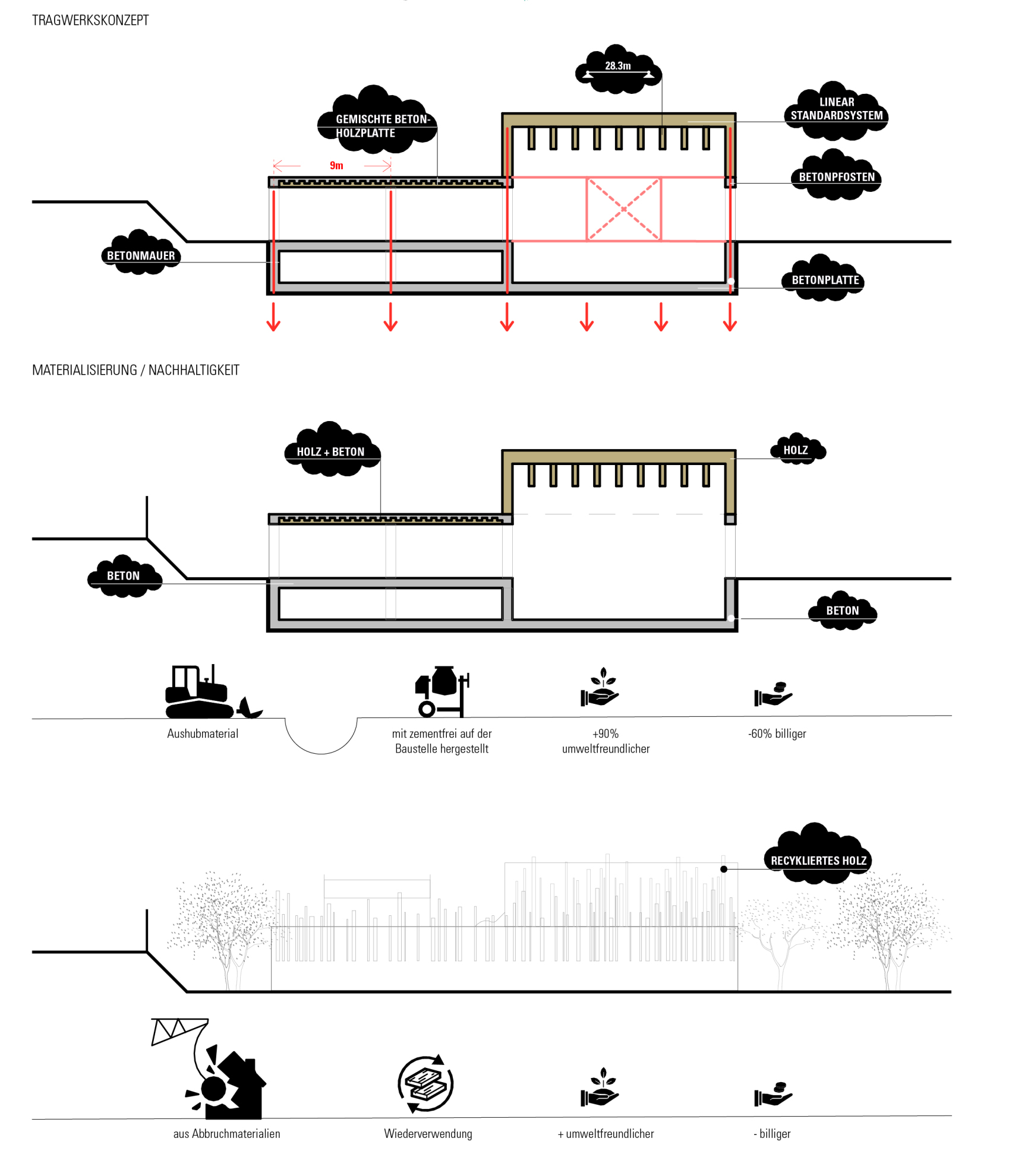 TRAGWERKSKONZEPT

28.3m

GEMISCHTE BETON-HOLZPLATTE

LINEAR STANDARDSYSTEM

9m

BETONPFOSTEN

BETONMAUER

BETONPLATTE

MATERIALISIERUNG / NACHHALTIGKEIT

HOLZ + BETON

HOLZ

BETON

BETON

Aushubmaterial

mit zementfrei auf der Baustelle hergestellt

+90% umweltfreundlicher

-60% billiger

RECYKLIERTES HOLZ

aus Abbruchmaterialien

Wiederverwendung

+ umweltfreundlicher

- billiger