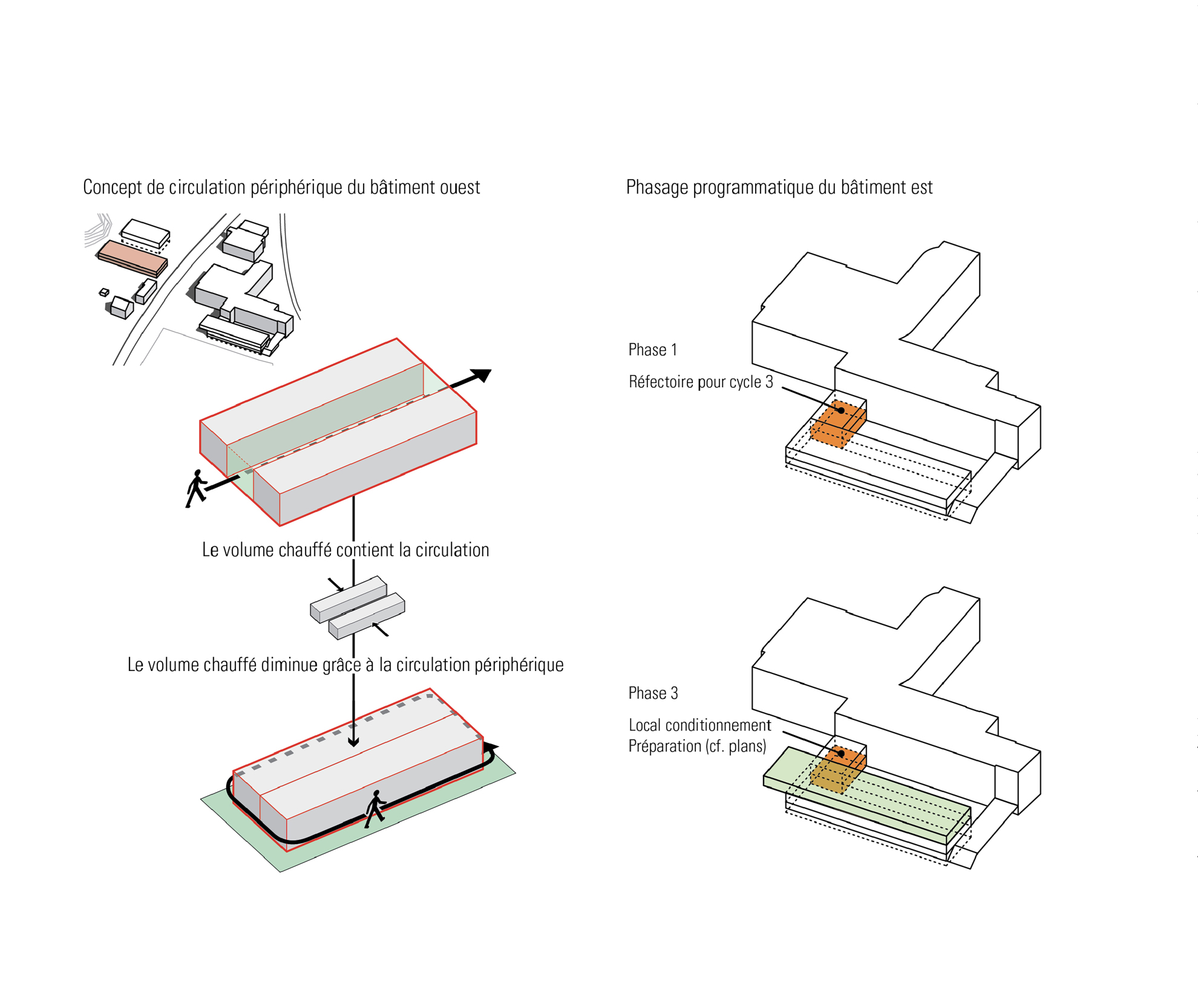 Concept de circulation périphérique du bâtiment ouest

Le volume chauffé contient la circulation

Le volume chauffé diminue grâce à la circulation périphérique

Phasage programmatique du bâtiment est

Phase 1

Réfectoire pour cycle 3

Phase 3

Local conditionnement
Préparation (cf. plans)