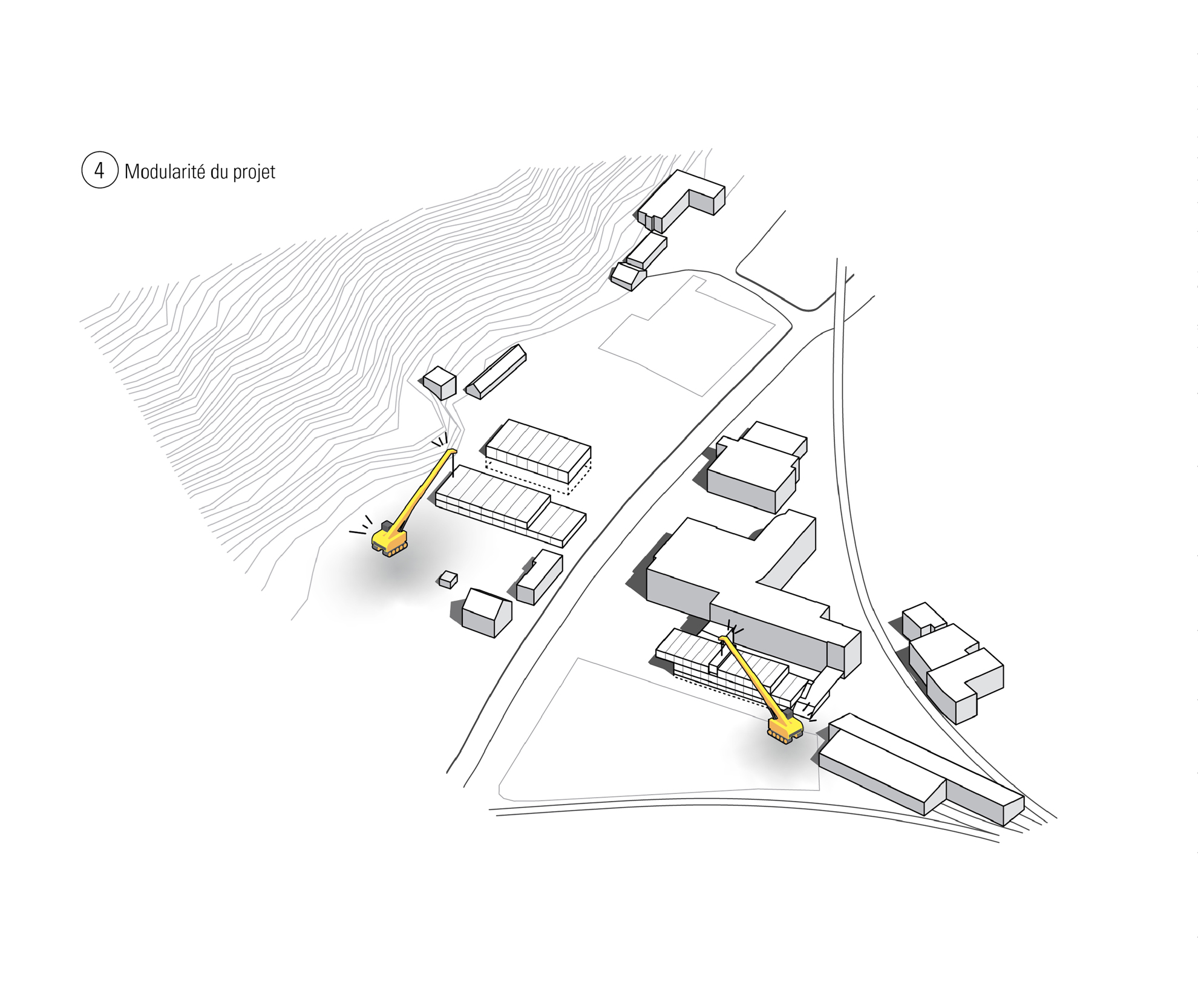 4 Modularité du projet