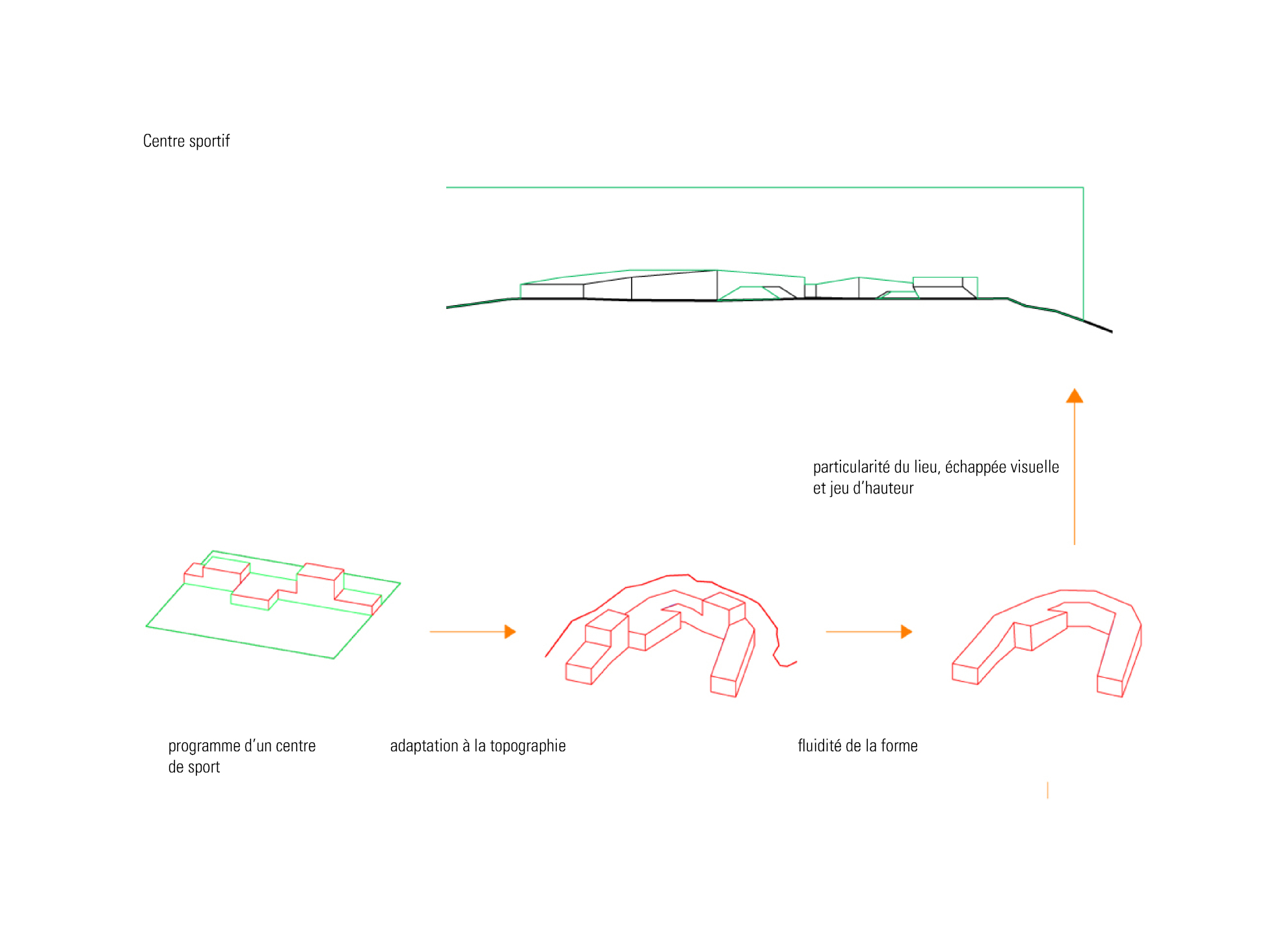 Centre sportif

particularité du lieu, échappée visuelle et jeu d'hauteur

programme d'un centre de sport

adaptation à la topographie

fluidité de la forme