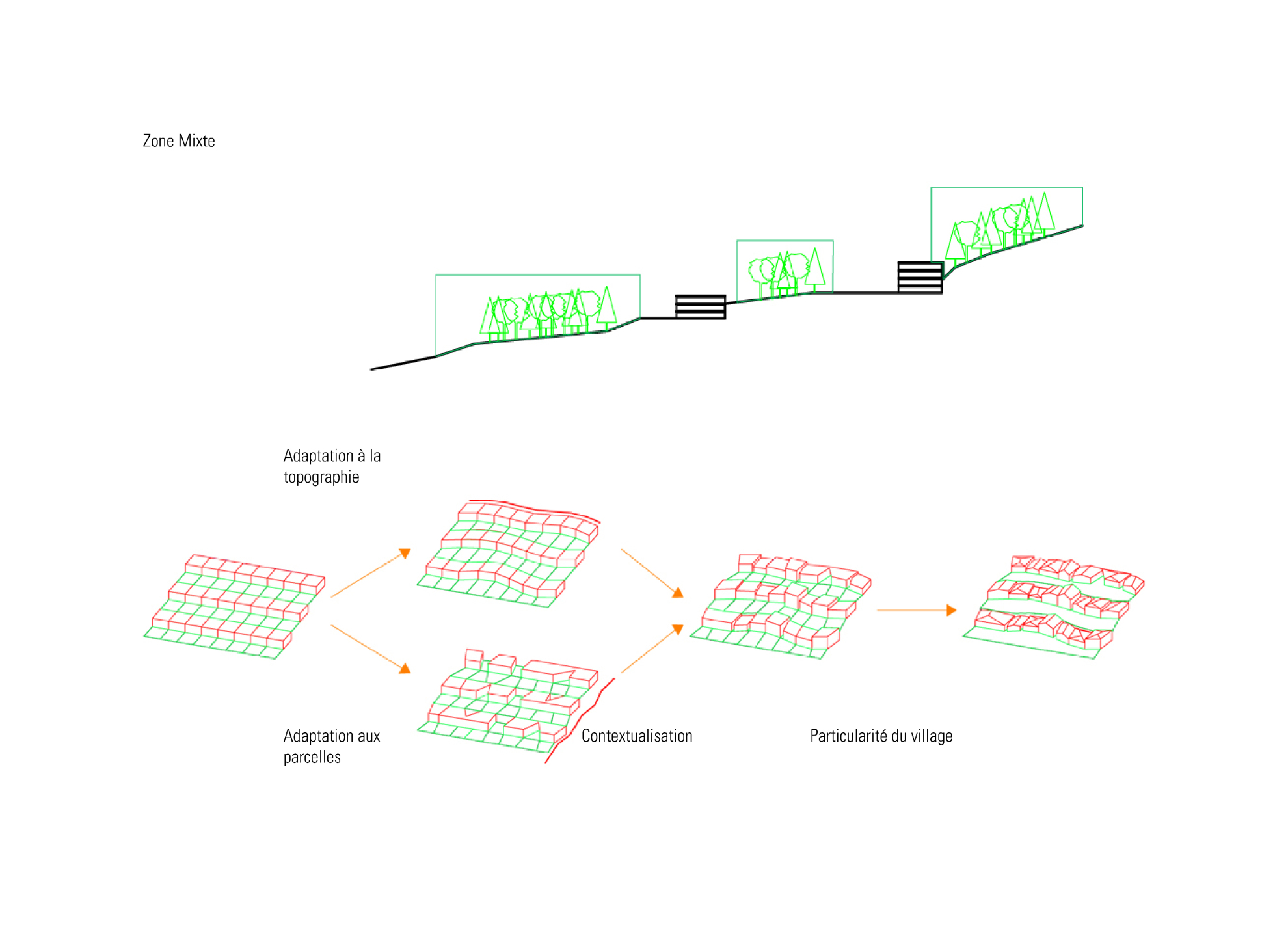 Zone Mixte

Adaptation à la topographie

Adaptation aux parcelles

Contextualisation

Particularité du village