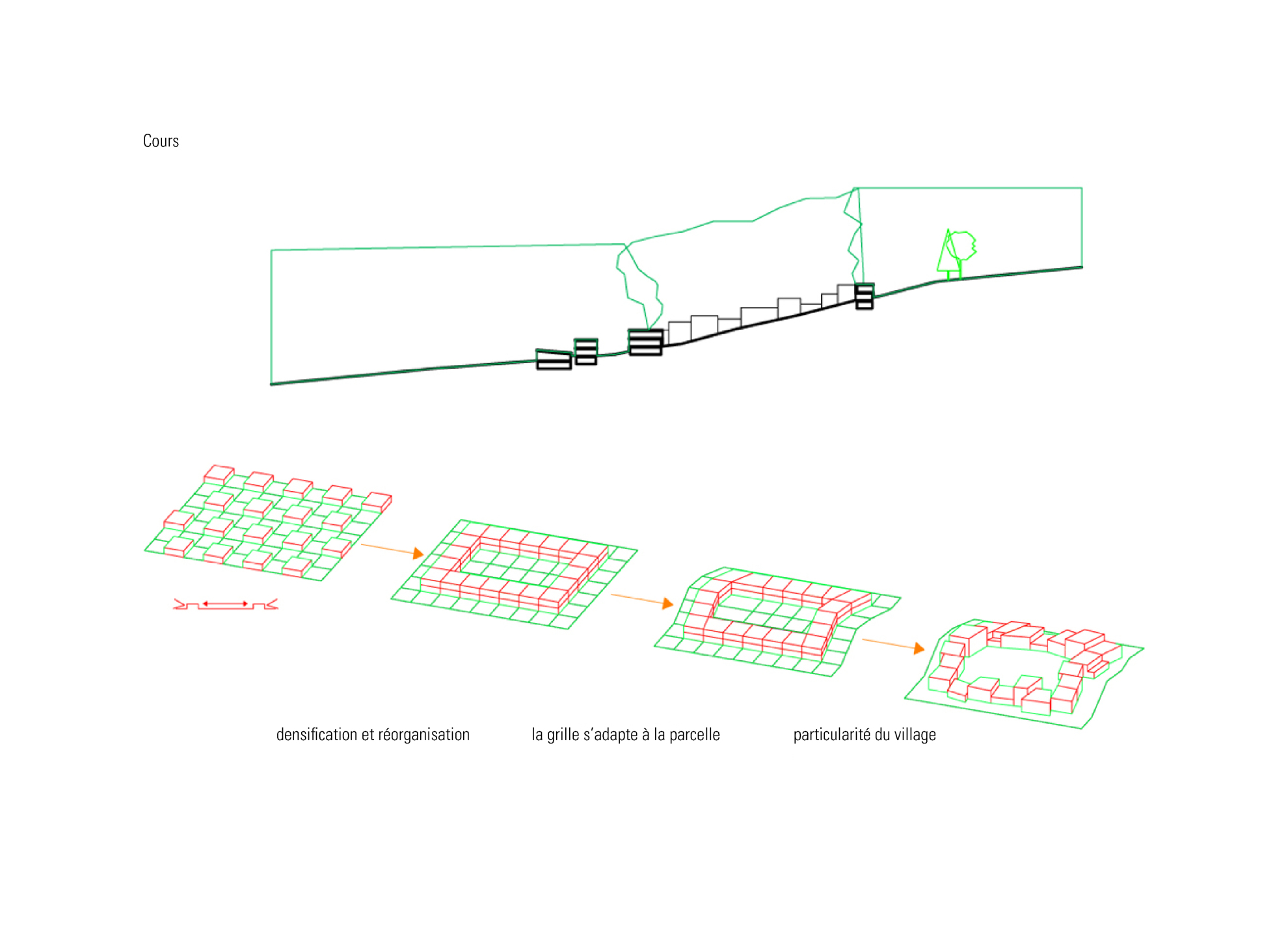 Cours

densification et réorganisation

la grille s'adapte à la parcelle

particularité du village