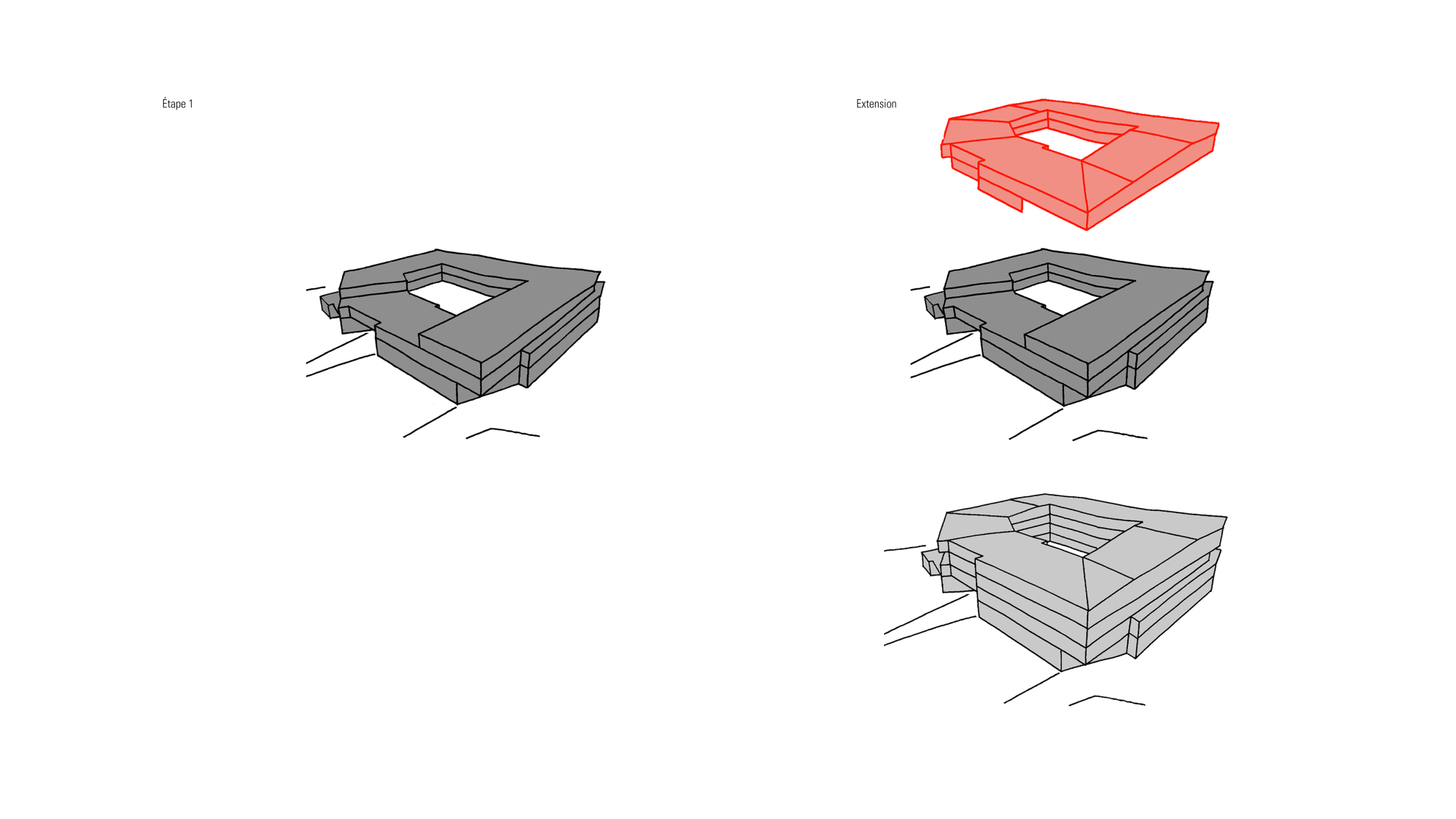 Étape 1

Extension