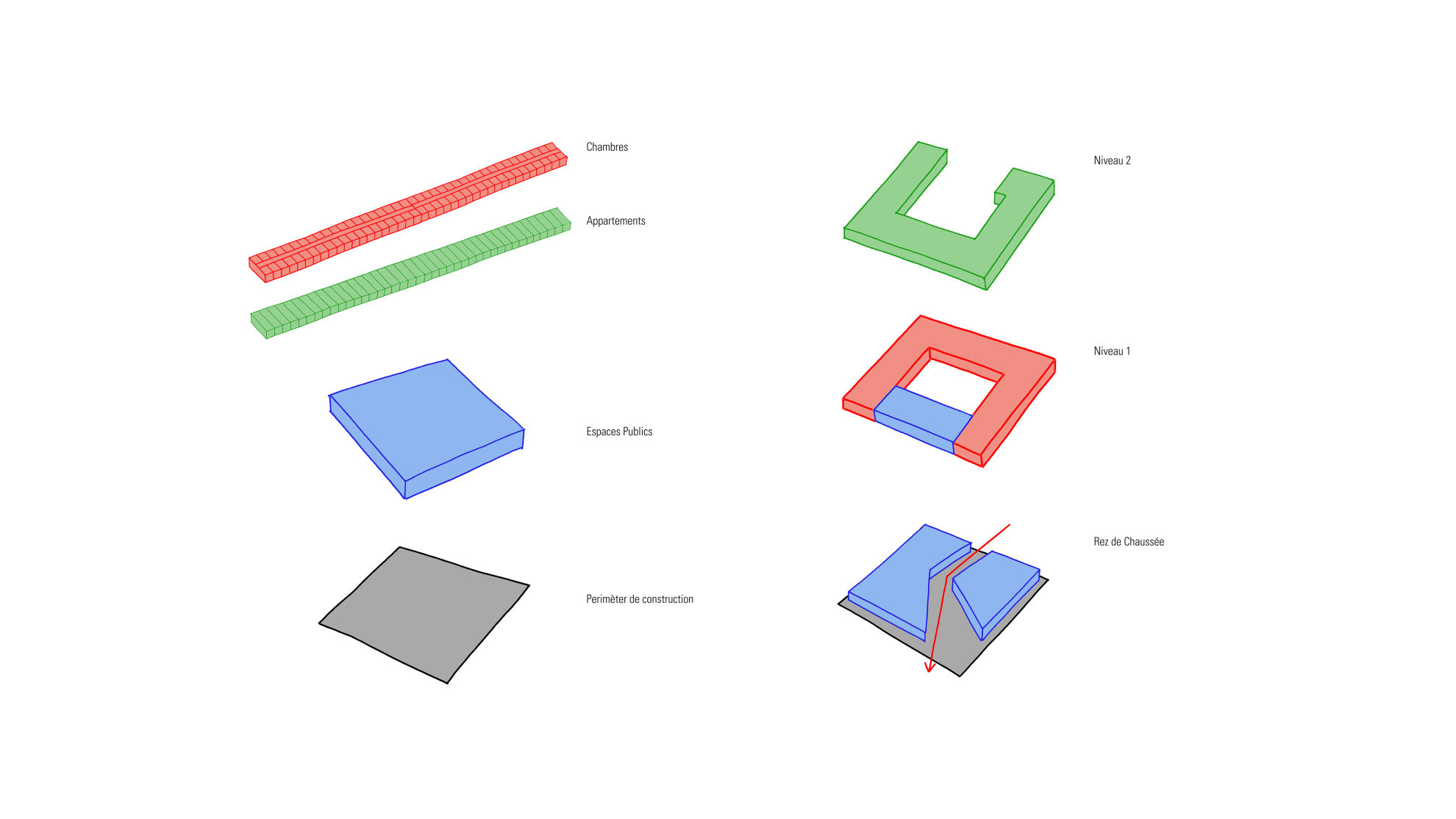 Chambres

Appartements

Espaces Publics

Perimèter de construction

Niveau 2

Niveau 1

Rez de Chaussée