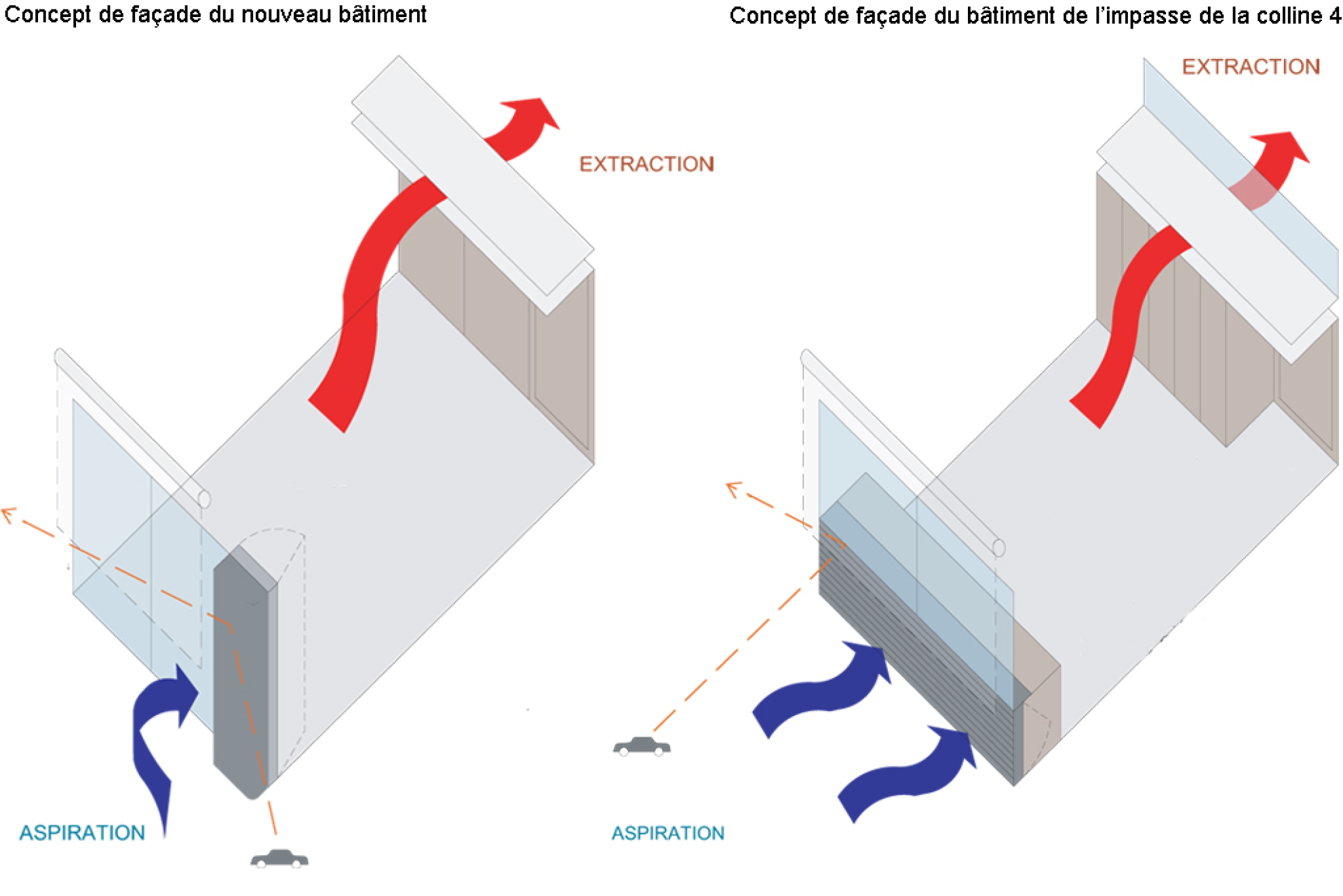 Concept de façade du nouveau bâtiment

EXTRACTION

ASPIRATION

Concept de façade du bâtiment de l'impasse de la colline 4

EXTRACTION

ASPIRATION